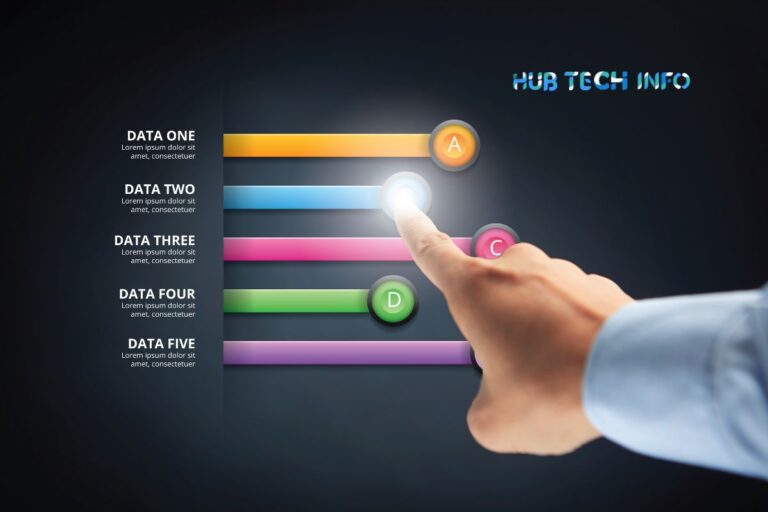 HUB TECH INFO

DATA ONE
Lorem ipsum dolor sit amet, consectetuer

A

DATA TWO
Lorem ipsum dolor sit amet, consectetuer

DATA THREE
Lorem ipsum dolor sit amet, consectetuer

C

DATA FOUR
Lorem ipsum dolor sit amet, consectetuer

D

DATA FIVE
Lorem ipsum dolor sit amet, consectetuer